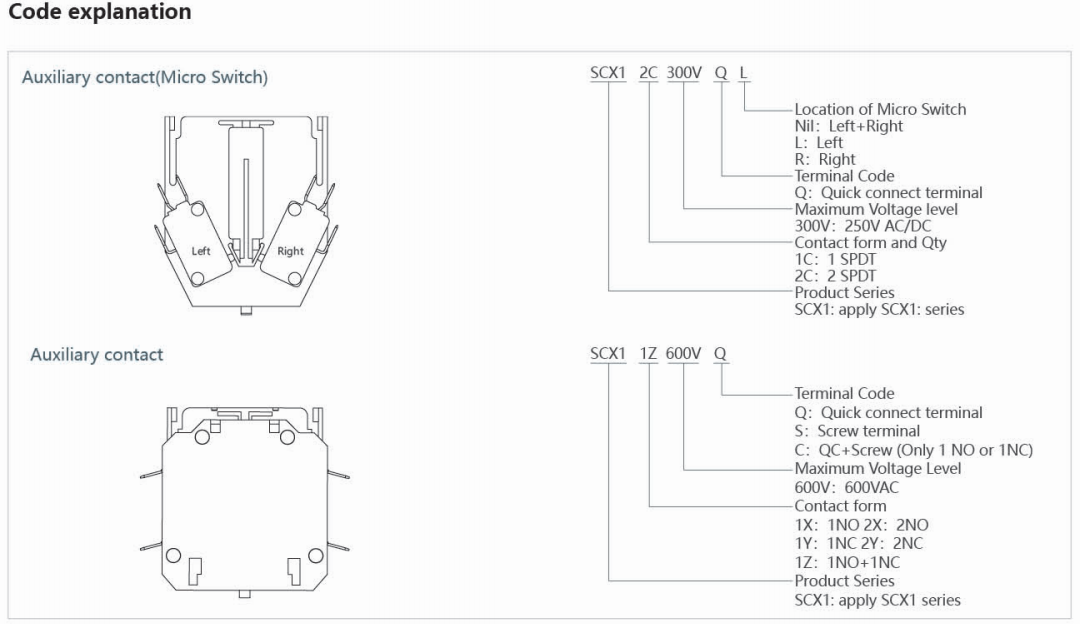 Code explanation

Auxiliary contact(Micro Switch)

Left
Right

SCX1 2C 300V Q L

Location of Micro Switch
Nil: Left+Right
L: Left
R: Right
Terminal Code
Q: Quick connect terminal
Maximum Voltage level
300V: 250V AC/DC
Contact form and Qty
1C: 1 SPDT
2C: 2 SPDT
Product Series
SCX1: apply SCX1: series

Auxiliary contact

SCX1 1Z 600V Q

Terminal Code
Q: Quick connect terminal
S: Screw terminal
C: QC+Screw (Only 1 NO or 1NC)
Maximum Voltage Level
600V: 600VAC
Contact form
1X: 1NO 2X: 2NO
1Y: 1NC 2Y: 2NC
1Z: 1NO+1NC
Product Series
SCX1: apply SCX1 series